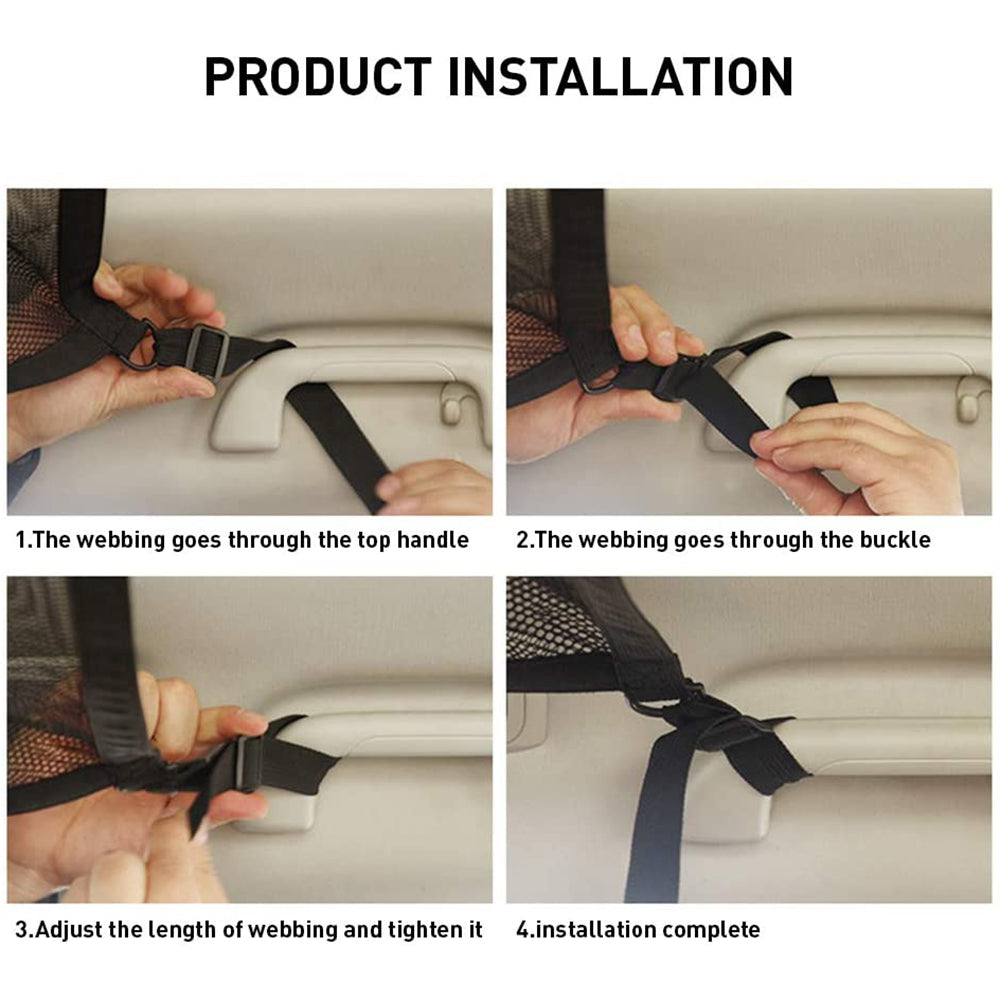 PRODUCT INSTALLATION

1.The webbing goes through the top handle

2.The webbing goes through the buckle

3.Adjust the length of webbing and tighten it

4.installation complete